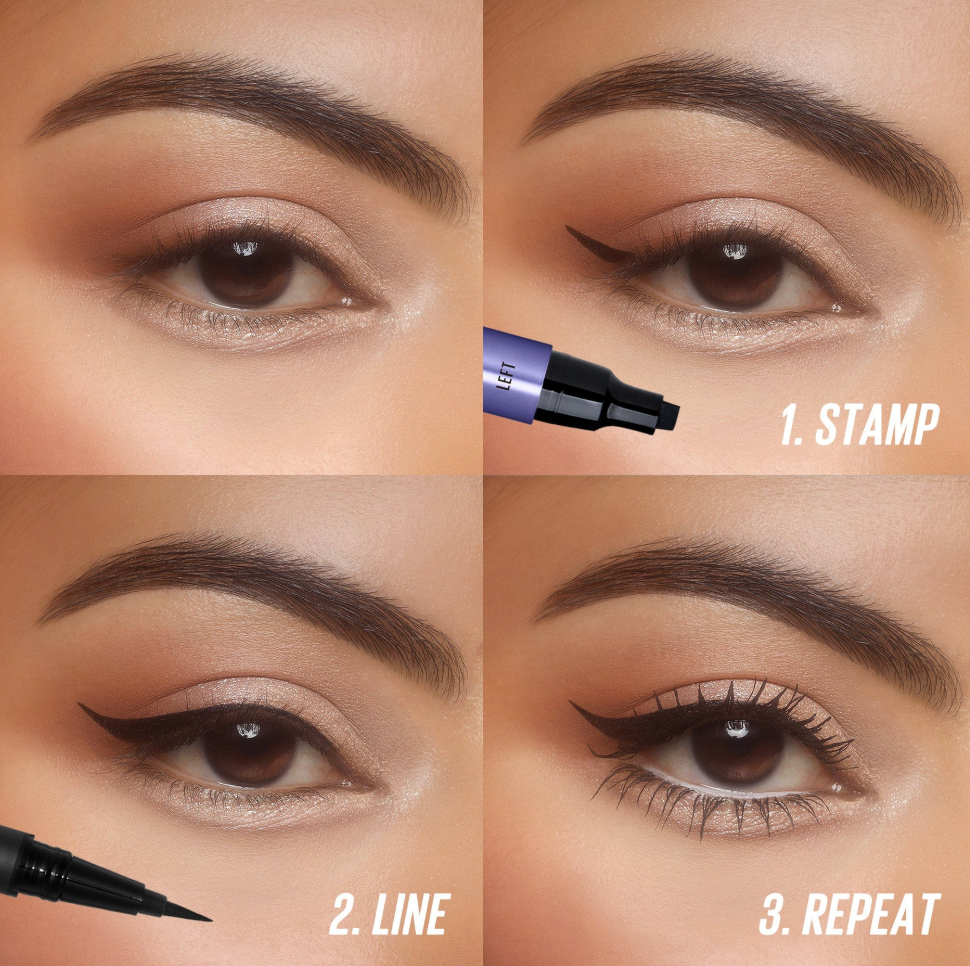 LEFT

1. STAMP

2. LINE

3. REPEAT