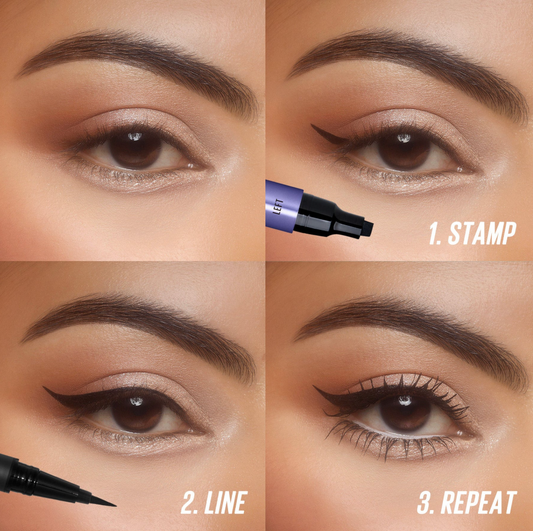 LEFT

1. STAMP

2. LINE

3. REPEAT